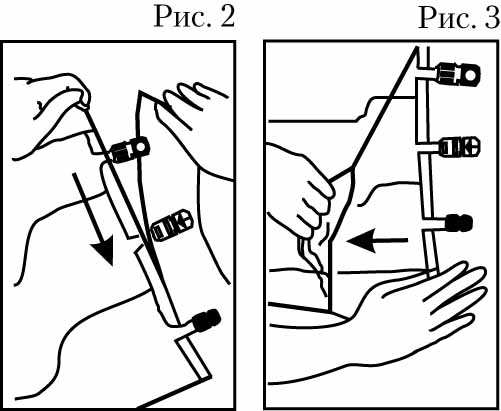 Рис. 2

Рис. 3